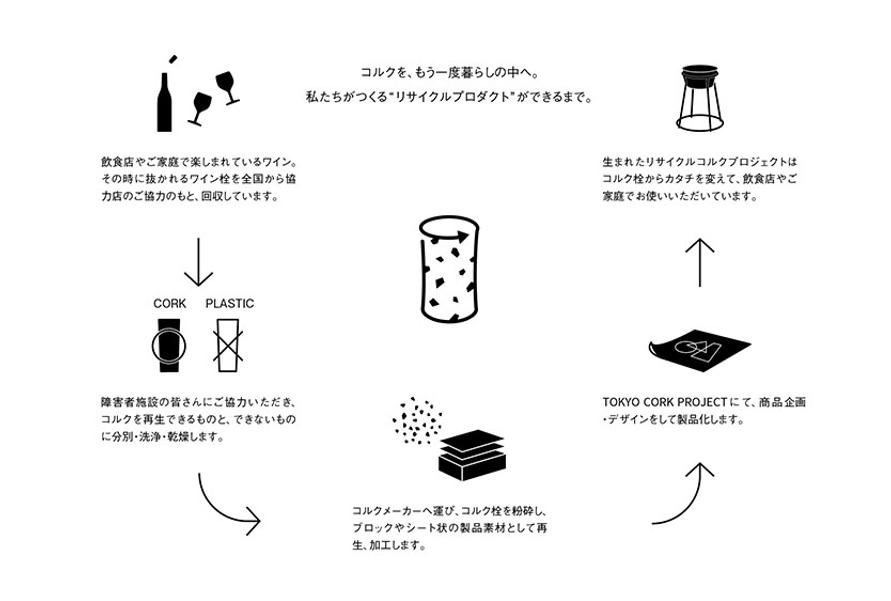 コルクを、もう一度暮らしの中へ。
私たちがつくる"リサイクルプロダクト"ができるまで。

飲食店やご家庭で楽しまれているワイン。その時に抜かれるワイン栓を全国から協力店のご協力のもと、回収しています。

CORK PLASTIC

障害者施設の皆さんにご協力いただき、コルクを再生できるものと、できないものに分別・洗浄・乾燥します。

コルクメーカーへ運び、コルク栓を粉砕し、ブロックやシート状の製品素材として再生、加工します。

TOKYO CORK PROJECTにて、商品企画・デザインをして製品化します。

生まれたリサイクルコルクプロジェクトはコルク栓からカタチを変えて、飲食店やご家庭でお使いいただいています。