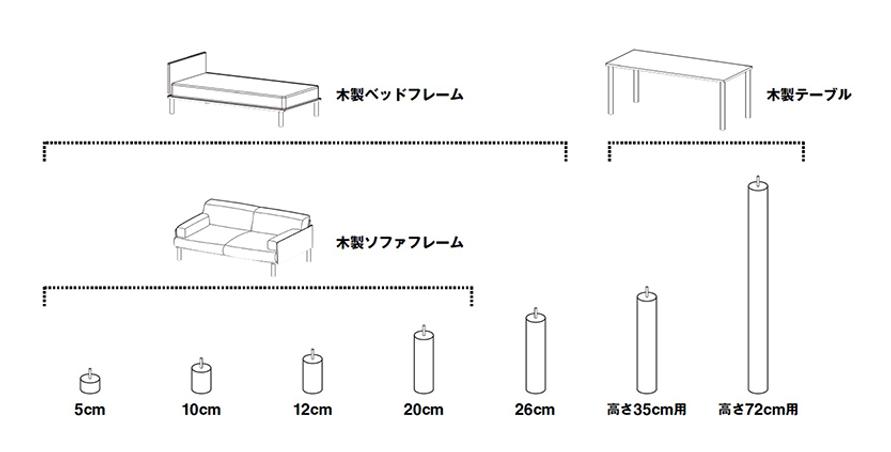 木製ベッドフレーム

木製テーブル

木製ソファフレーム

5cm

10cm

12cm

20cm

26cm

高さ35cm用

高さ72cm用