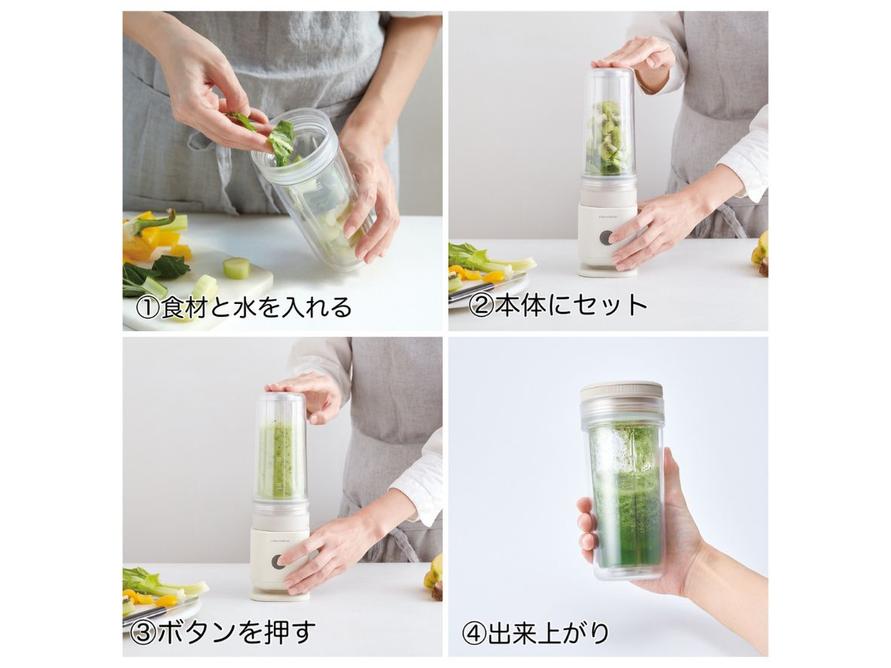 ①食材と水を入れる

②本体にセット

③ボタンを押す

④出来上がり