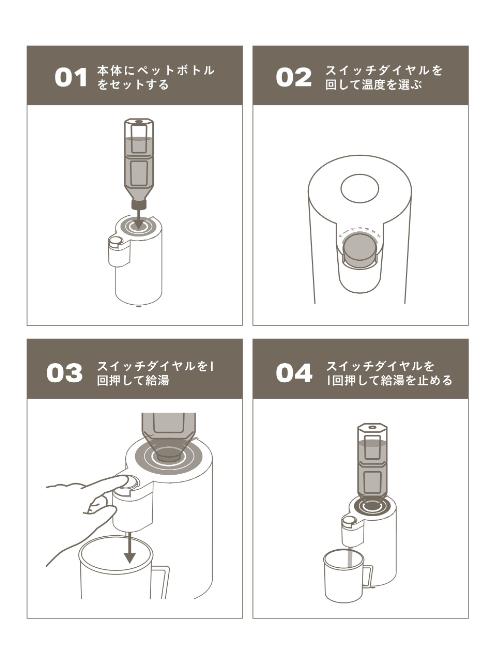 01 本体にペットボトルをセットする

02 スイッチダイヤルを回して温度を選ぶ

03 スイッチダイヤルを1回押して給湯

04 スイッチダイヤルを1回押して給湯を止める