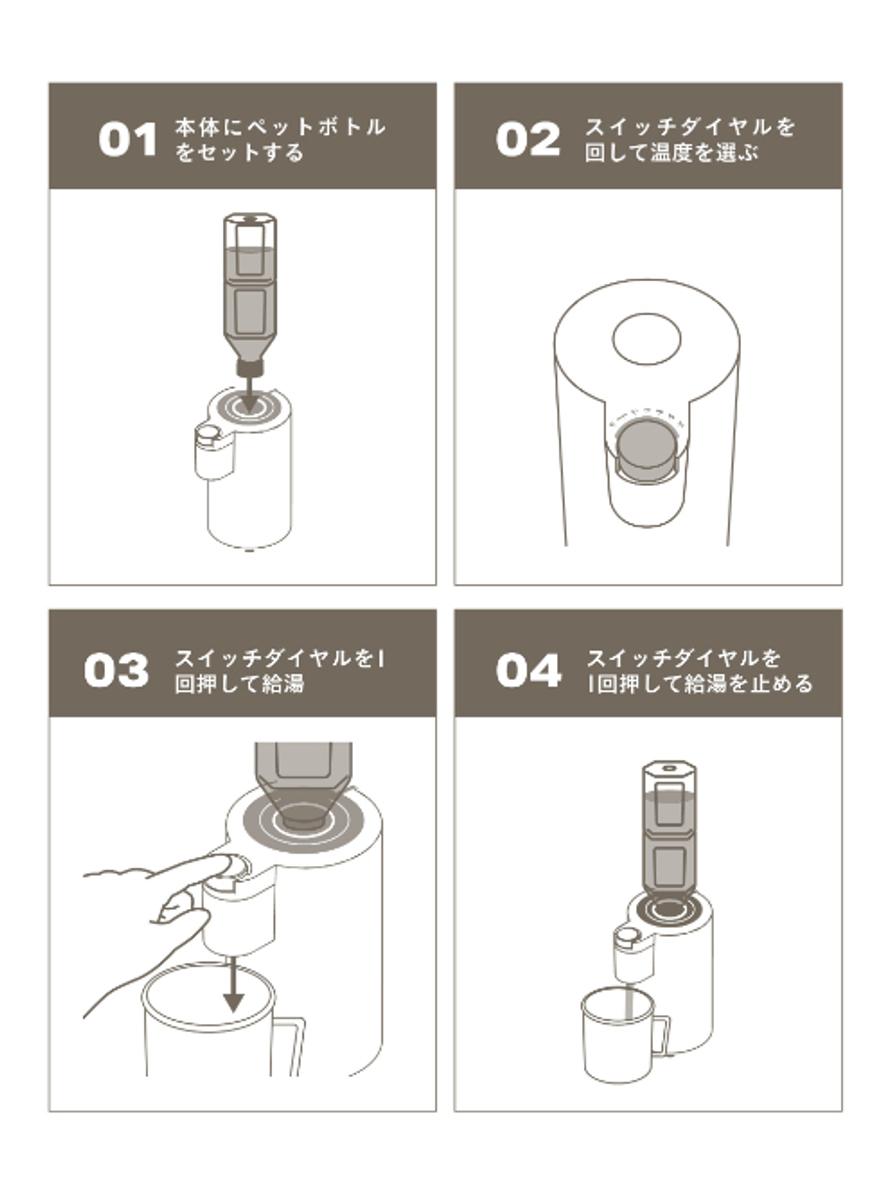 01 本体にペットボトルをセットする

02 スイッチダイヤルを回して温度を選ぶ

03 スイッチダイヤルを1回押して給湯

04 スイッチダイヤルを1回押して給湯を止める