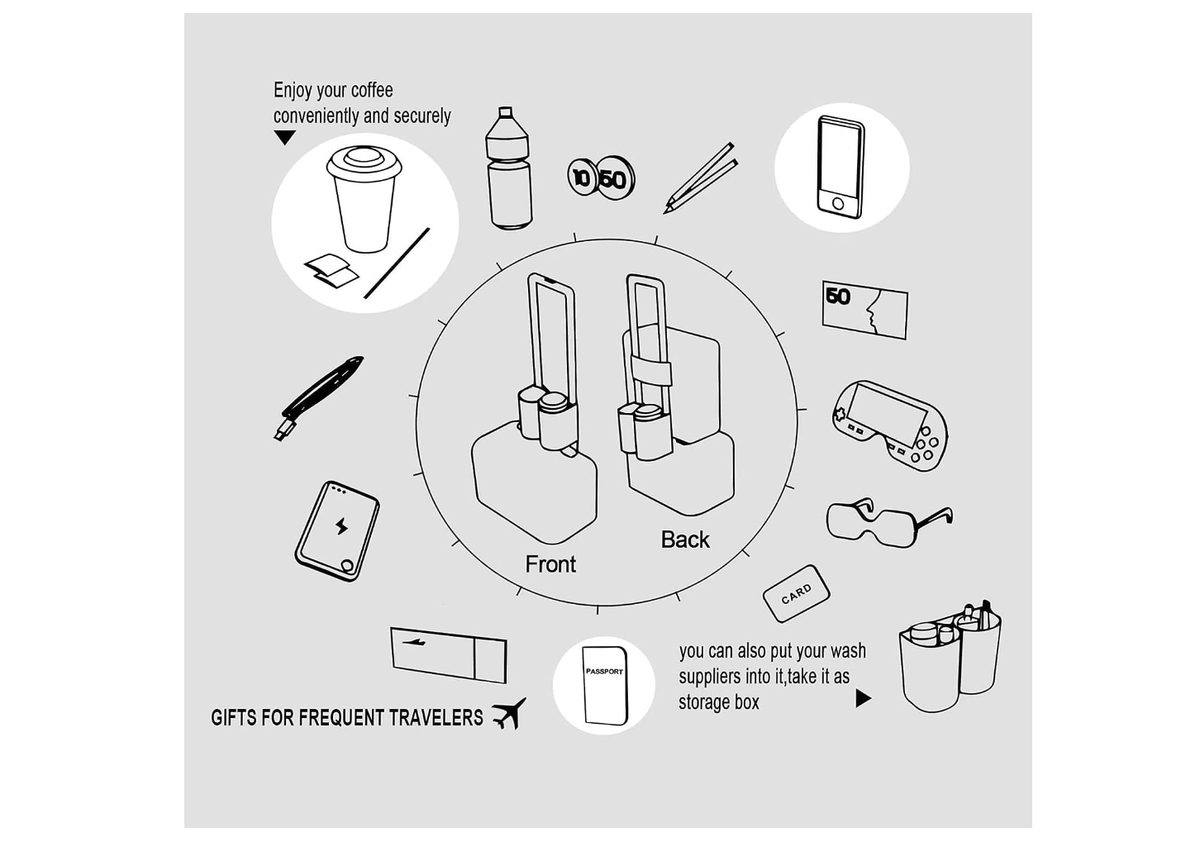 Enjoy your coffee conveniently and securely

10 50

50

Front

Back

CARD

PASSPORT

you can also put your wash suppliers into it,take it as storage box

GIFTS FOR FREQUENT TRAVELERS