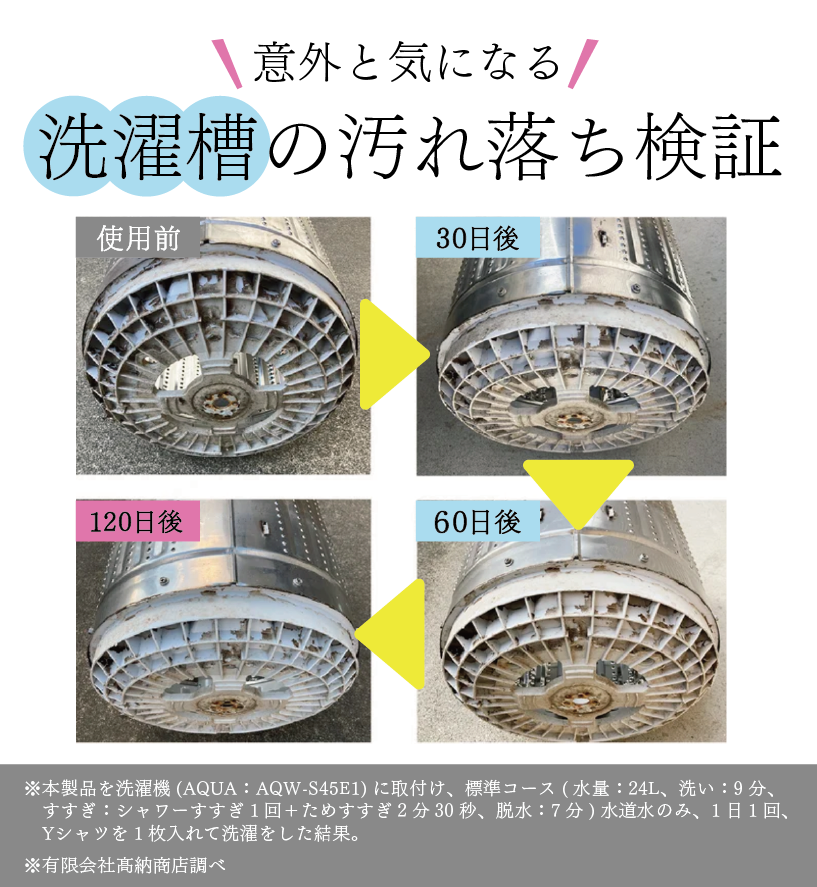 意外と気になる

洗濯槽の汚れ落ち検証

使用前

30日後

60日後

120日後

※本製品を洗濯機 (AQUA：AQW-S45E1) に取付け、標準コース ( 水量：24L、洗い：9 分、すすぎ：シャワーすすぎ 1 回＋ためすすぎ 2 分 30 秒、脱水：7 分 ) 水道水のみ、1 日 1 回、Yシャツを 1 枚入れて洗濯をした結果。

※有限会社髙納商店調べ