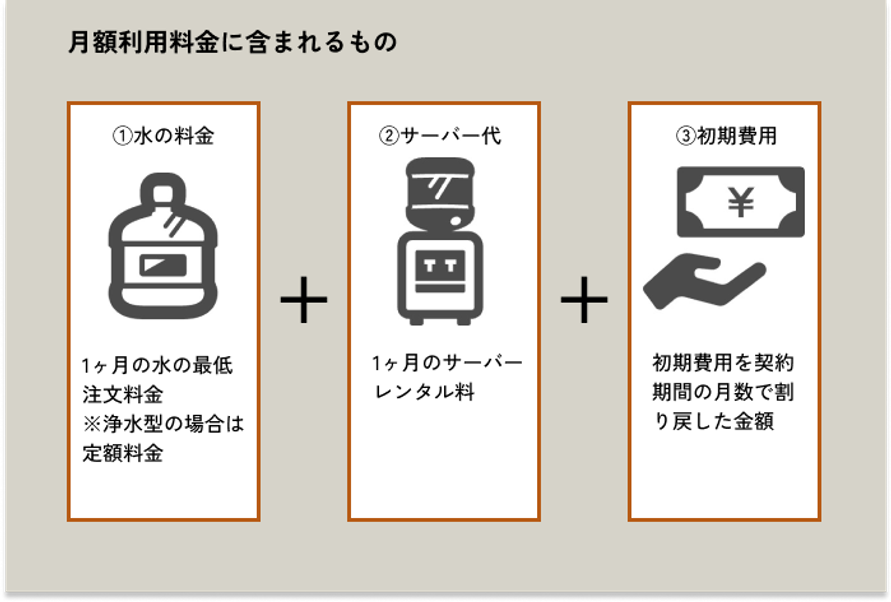 月額利用料金に含まれるもの

①水の料金

1ヶ月の水の最低注文料金
※浄水型の場合は定額料金

＋

②サーバー代

1ヶ月のサーバーレンタル料

＋

③初期費用

¥

初期費用を契約期間の月数で割り戻した金額