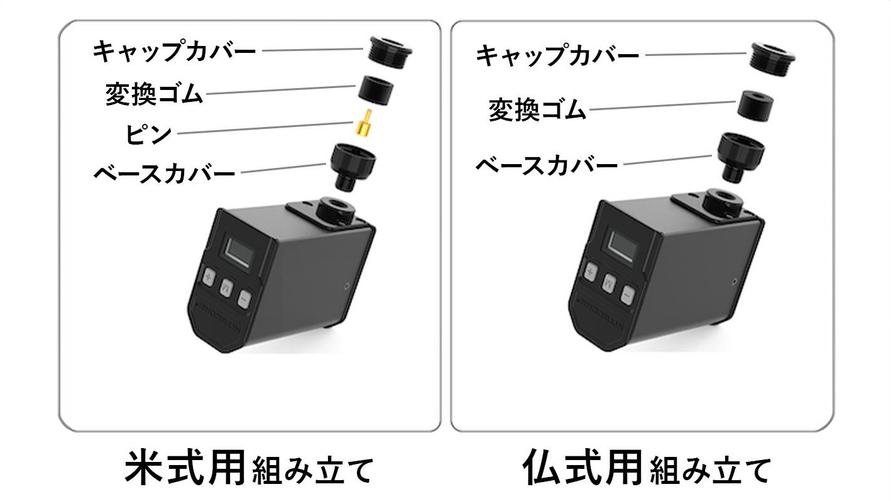 キャップカバー
変換ゴム
ピン
ベースカバー

米式用組み立て

キャップカバー
変換ゴム
ベースカバー

仏式用組み立て