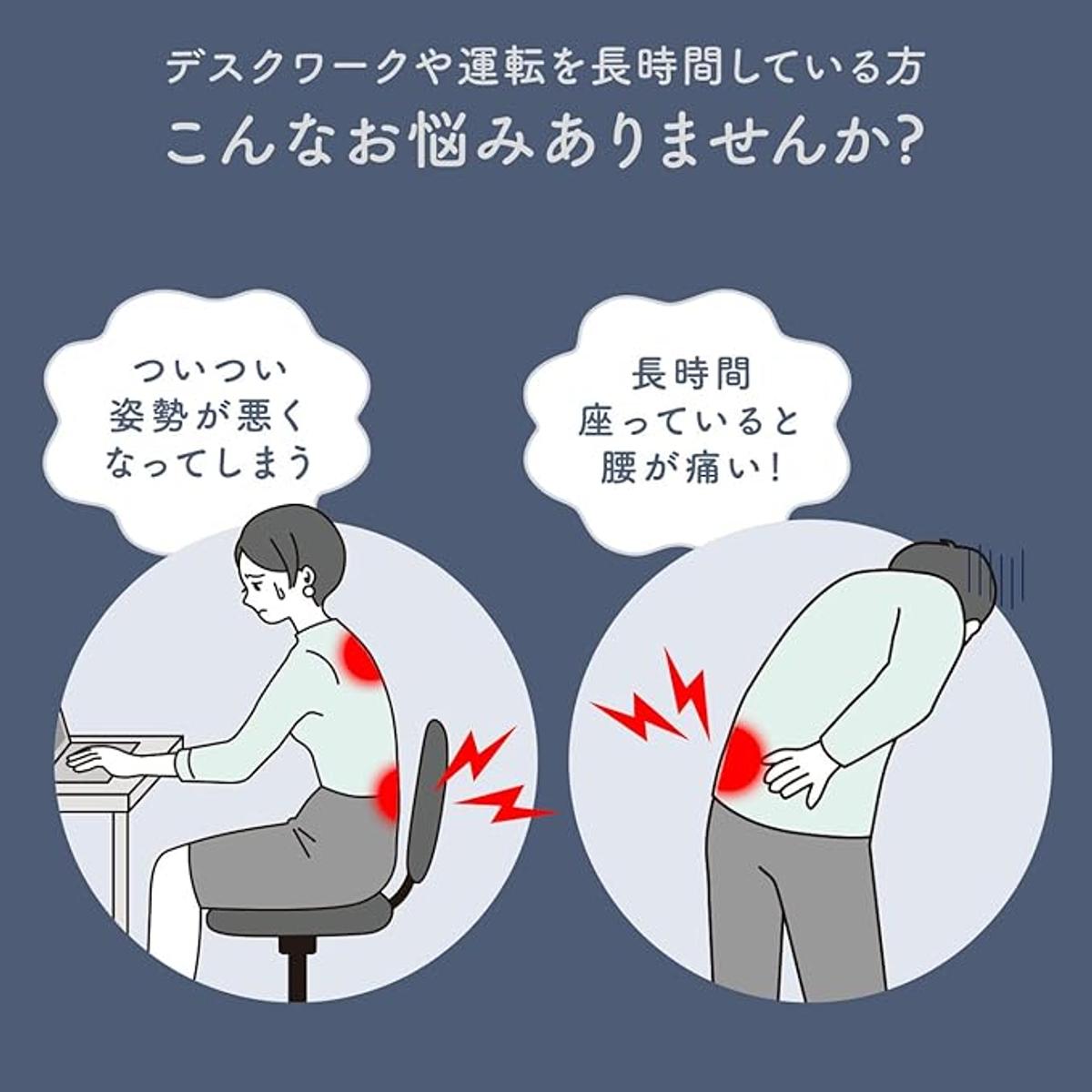 デスクワークや運転を長時間している方
こんなお悩みありませんか?

ついつい
姿勢が悪く
なってしまう

長時間
座っていると
腰が痛い!