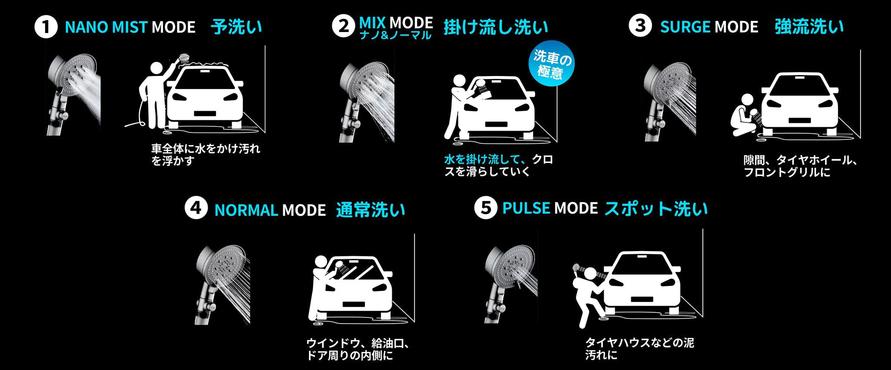 1 NANO MIST MODE 予洗い

車全体に水をかけ汚れを浮かす

2 MIX MODE ナノ&ノーマル 掛け流し洗い

洗車の極意

水を掛け流して、クロスを滑らしていく

3 SURGE MODE 強流洗い

隙間、タイヤホイール、フロントグリルに

4 NORMAL MODE 通常洗い

ウインドウ、給油口、ドア周りの内側に

5 PULSE MODE スポット洗い

タイヤハウスなどの泥汚れに