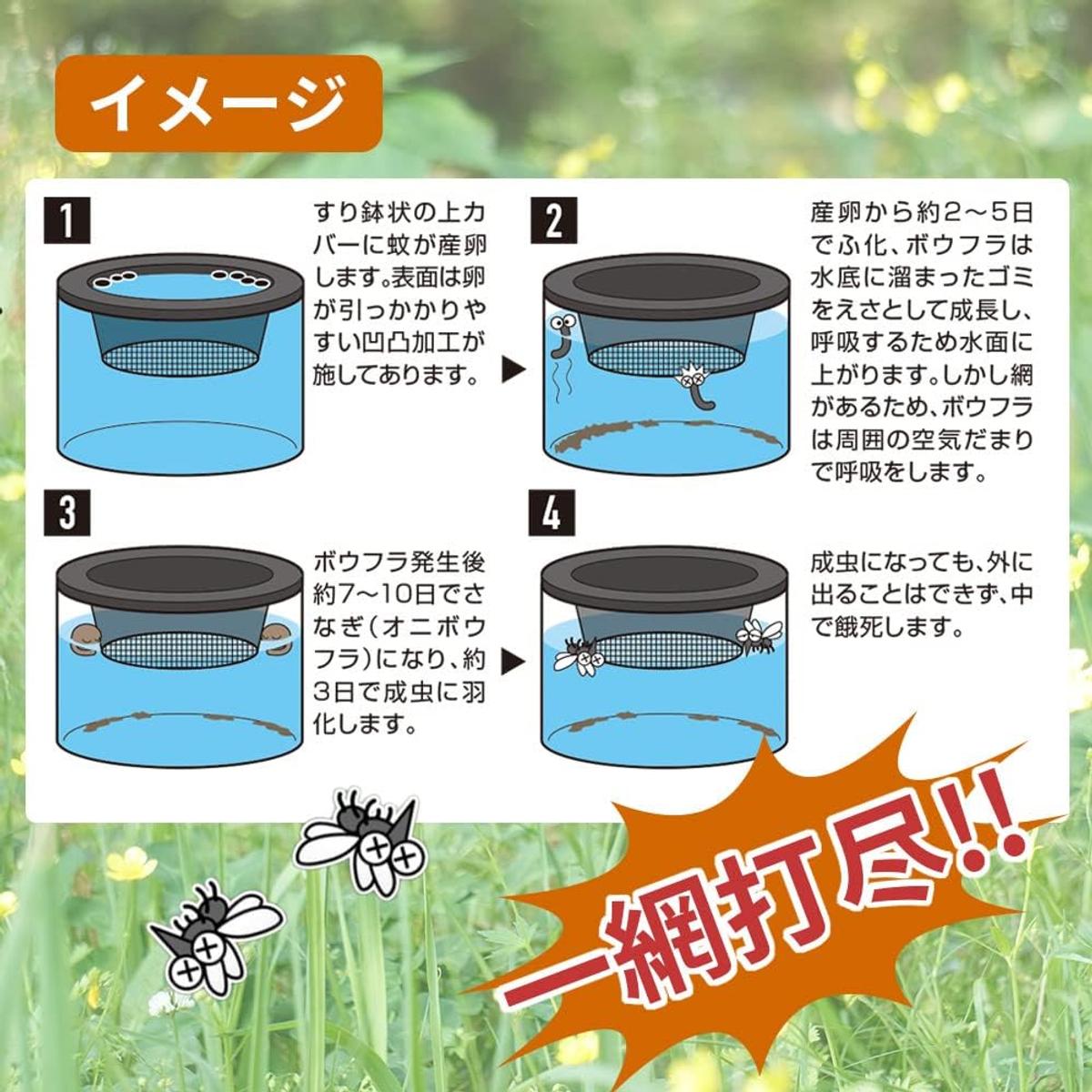 イメージ

1

すり鉢状の上カバーに蚊が産卵します。表面は卵が引っかかりやすい凹凸加工が施してあります。

2

産卵から約2～5日でふ化、ボウフラは水底に溜まったゴミをえさとして成長し、呼吸するため水面に上がります。しかし網があるため、ボウフラは周囲の空気だまりで呼吸をします。

3

ボウフラ発生後約7～10日でさなぎ(オニボウフラ)になり、約3日で成虫に羽化します。

4

成虫になっても、外に出ることはできず、中で餓死します。

一網打尽!!