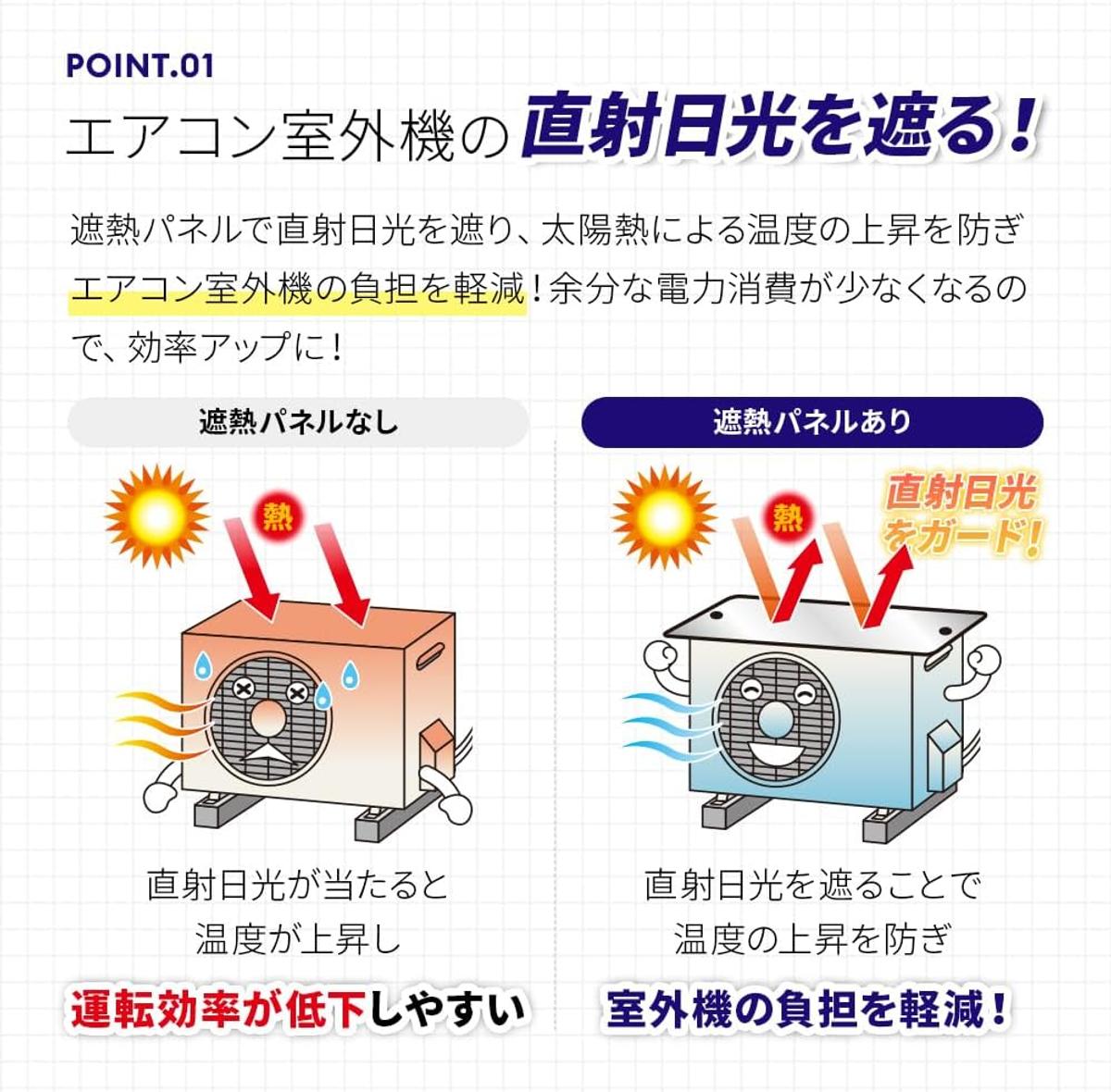 POINT.01

エアコン室外機の直射日光を遮る！

遮熱パネルで直射日光を遮り、太陽熱による温度の上昇を防ぎエアコン室外機の負担を軽減！余分な電力消費が少なくなるので、効率アップに！

遮熱パネルなし

熱

直射日光が当たると
温度が上昇し

運転効率が低下しやすい

遮熱パネルあり

熱

直射日光をガード！

直射日光を遮ることで
温度の上昇を防ぎ

室外機の負担を軽減！