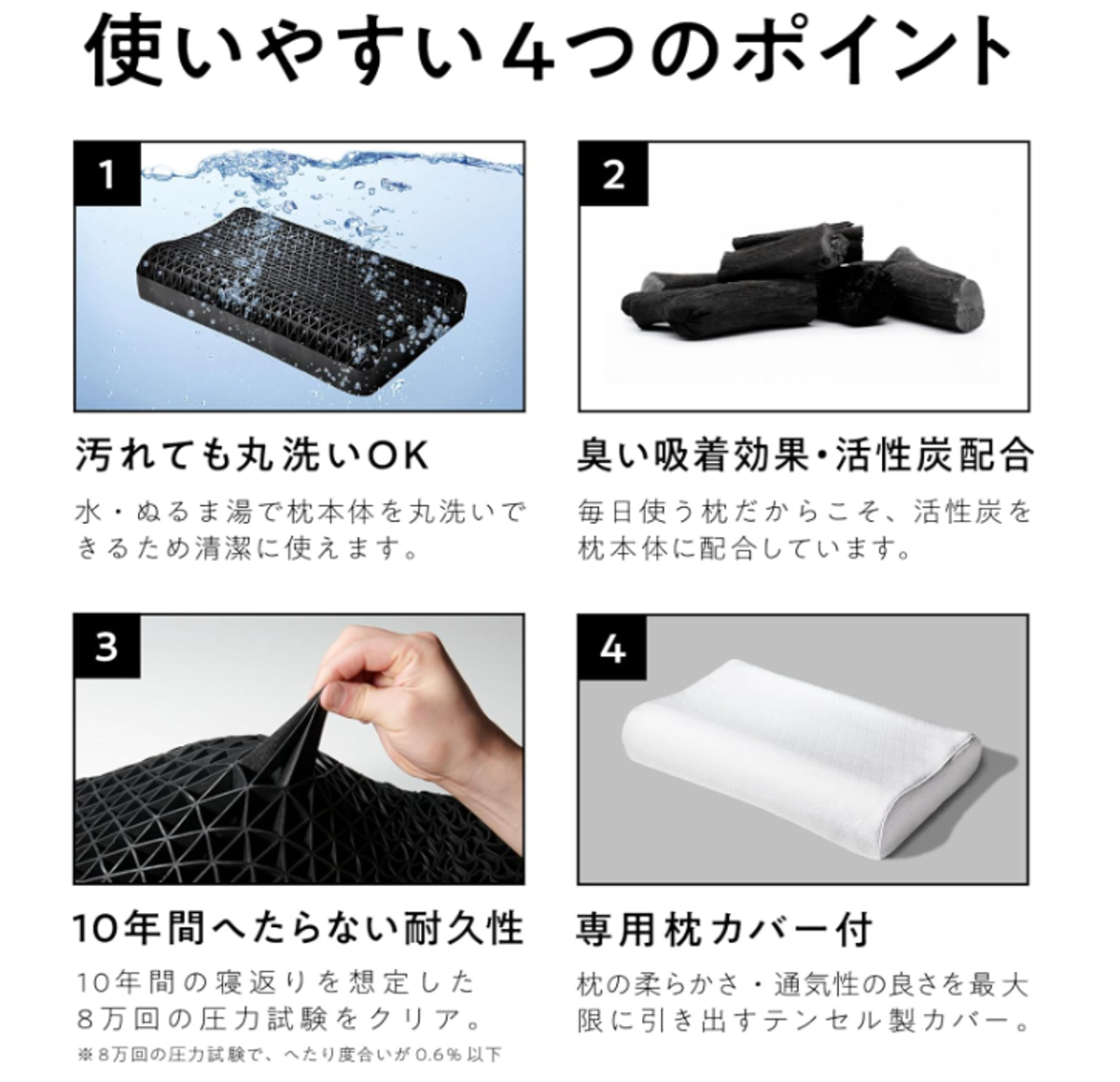 使いやすい4つのポイント

1

汚れても丸洗いOK

水・ぬるま湯で枕本体を丸洗いできるため清潔に使えます。

2

臭い吸着効果・活性炭配合

毎日使う枕だからこそ、活性炭を枕本体に配合しています。

3

10年間へたらない耐久性

10年間の寝返りを想定した8万回の圧力試験をクリア。

※8万回の圧力試験で、へたり度合いが0.6%以下

4

専用枕カバー付

枕の柔らかさ・通気性の良さを最大限に引き出すテンセル製カバー。