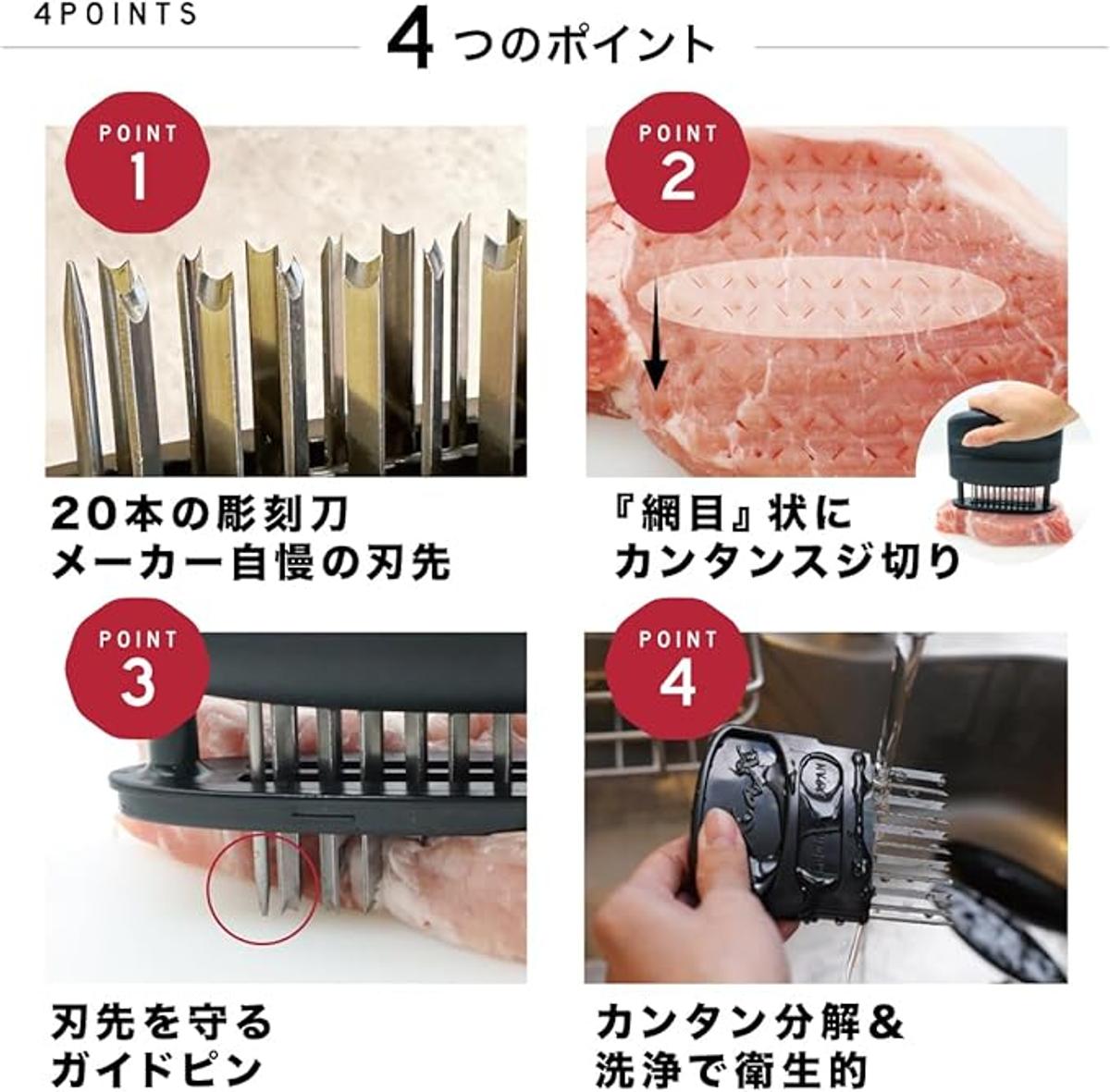 4POINTS

4つのポイント

POINT 1

20本の彫刻刀
メーカー自慢の刃先

POINT 2

『網目』状に
カンタンスジ切り

POINT 3

刃先を守る
ガイドピン

POINT 4

カンタン分解&
洗浄で衛生的