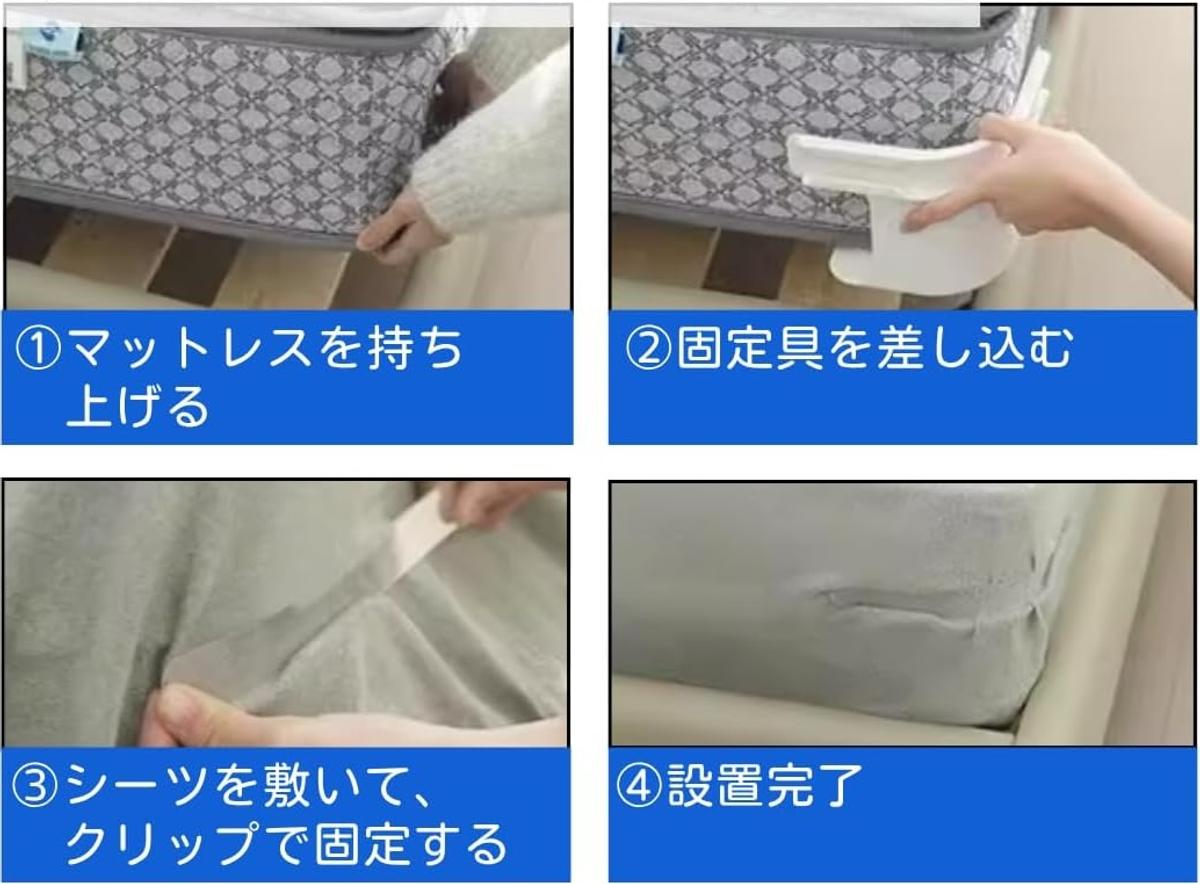 ①マットレスを持ち上げる

②固定具を差し込む

③シーツを敷いて、クリップで固定する

④設置完了