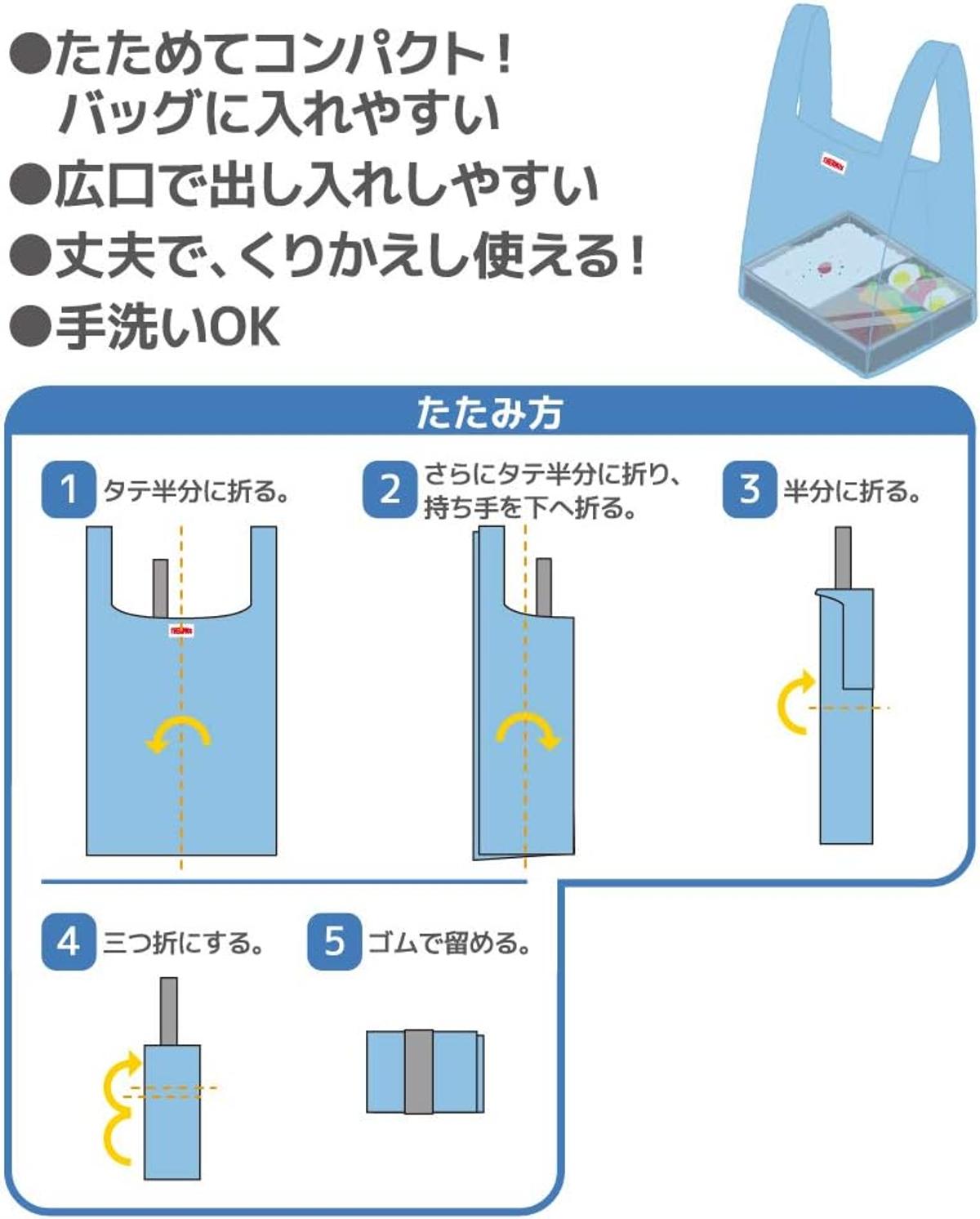 ●たためてコンパクト！
バッグに入れやすい
●広口で出し入れしやすい
●丈夫で、くりかえし使える！
●手洗いOK

THERMOS

たたみ方

1 タテ半分に折る。

THERMOS

2 さらにタテ半分に折り、持ち手を下へ折る。

3 半分に折る。

4 三つ折にする。

5 ゴムで留める。