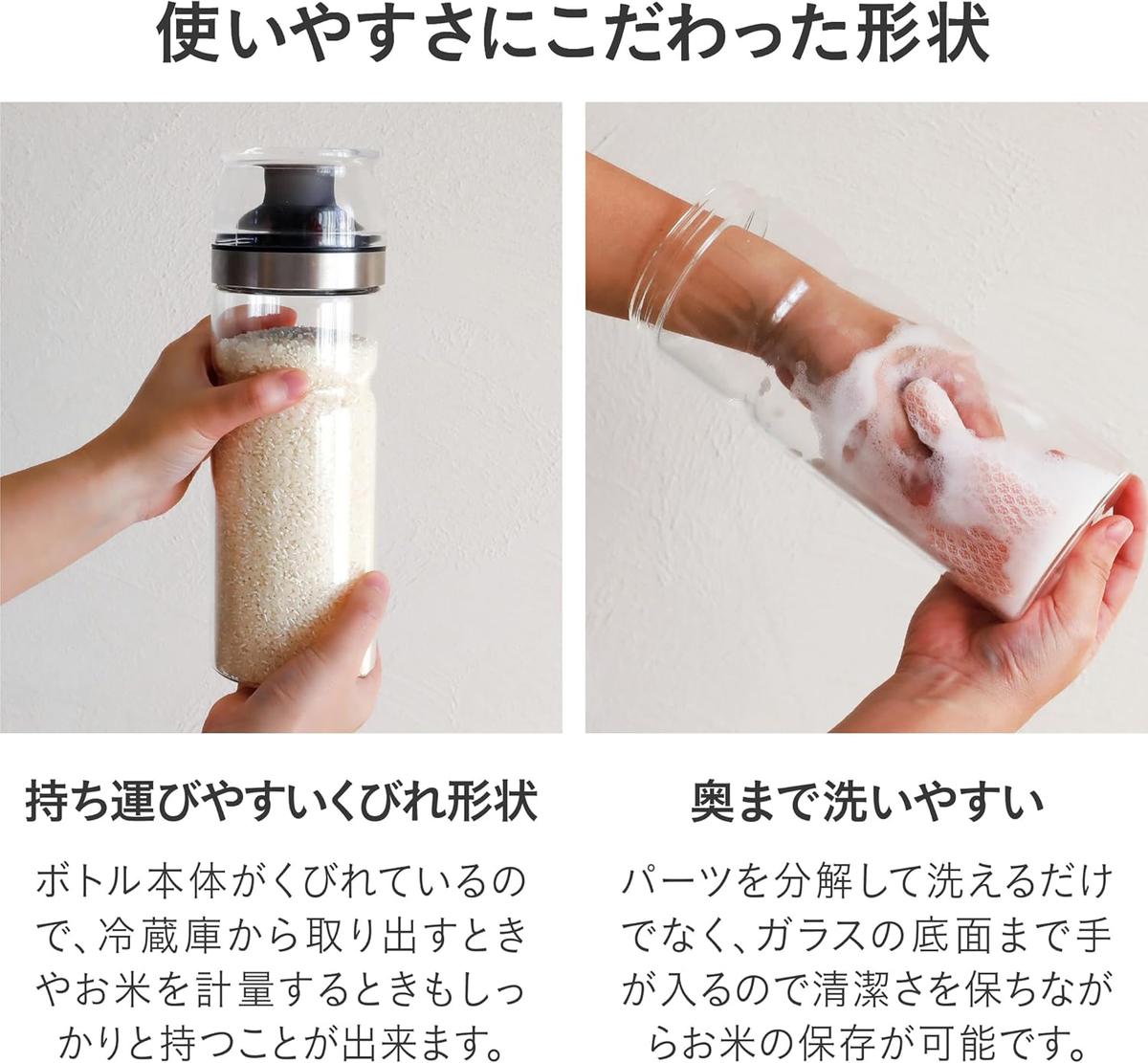 使いやすさにこだわった形状

持ち運びやすいくびれ形状

ボトル本体がくびれているので、冷蔵庫から取り出すときやお米を計量するときもしっかりと持つことが出来ます。

奥まで洗いやすい

パーツを分解して洗えるだけでなく、ガラスの底面まで手が入るので清潔さを保ちながらお米の保存が可能です。