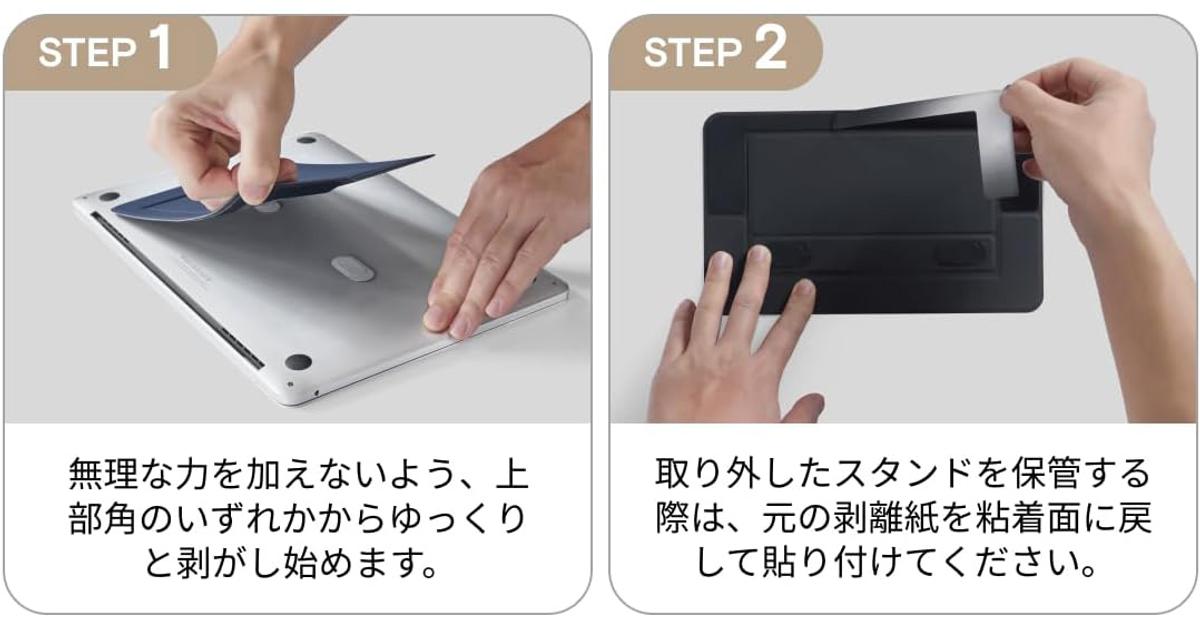 STEP 1

無理な力を加えないよう、上部角のいずれかからゆっくりと剥がし始めます。

STEP 2

取り外したスタンドを保管する際は、元の剥離紙を粘着面に戻して貼り付けてください。